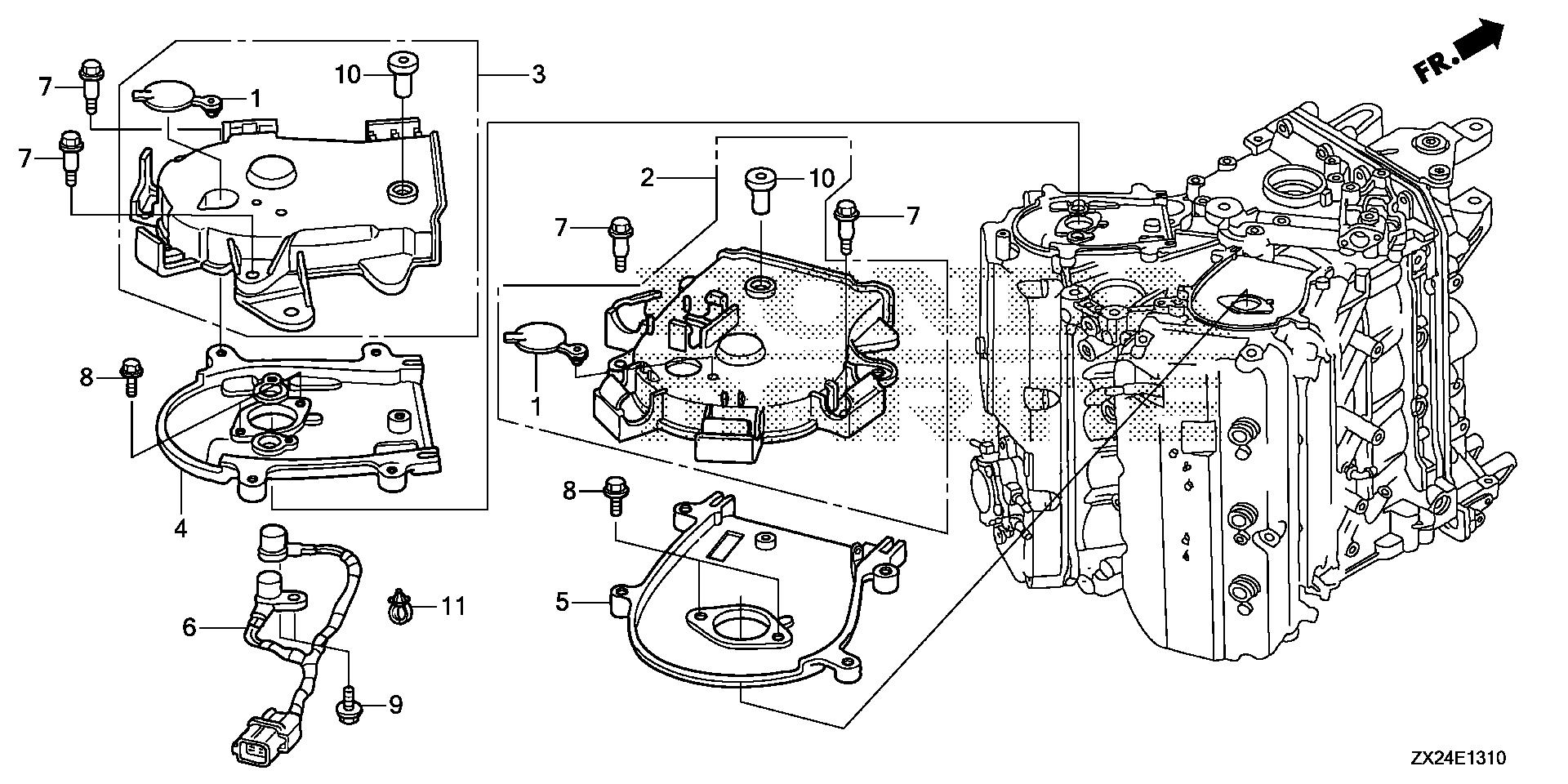 FR.

7
1
10
3
7
2
10
7
7
8
1
4
8
6
11
5
9
ZX24E1310